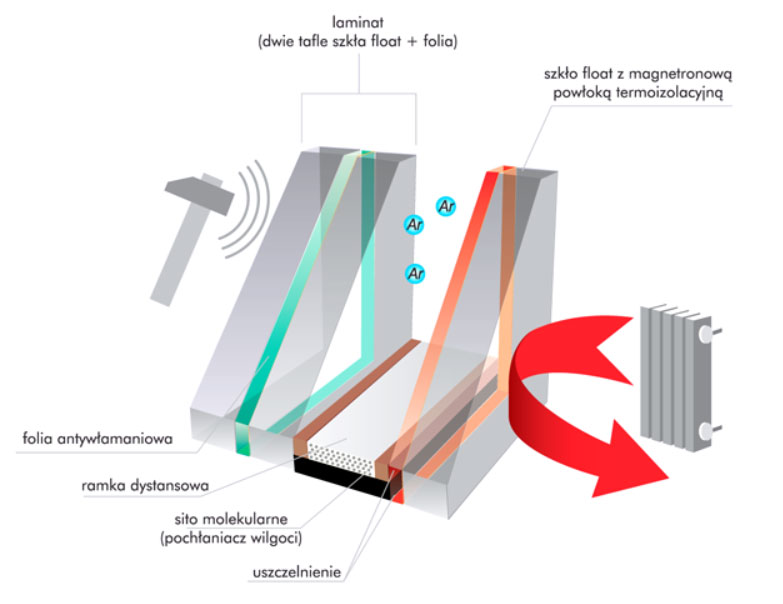 laminat
(dwie tafle szkła float + folia)

szkło float z magnetronową powłoką termoizolacyjną

Ar

Ar

Ar

folia antywłamaniowa

ramka dystansowa

sito molekularne
(pochłaniacz wilgoci)

uszczelnienie